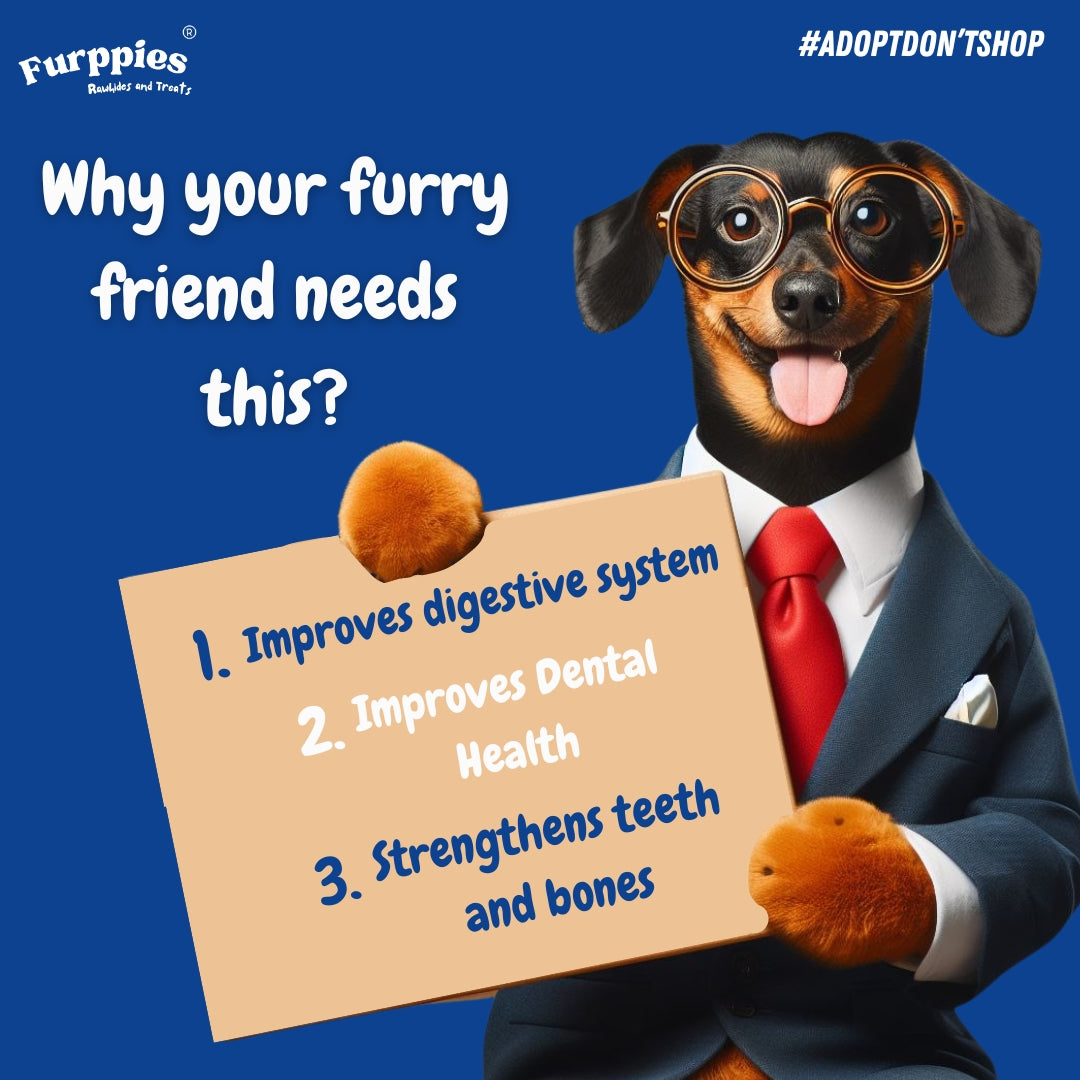 Furppies®
Rawhides and Treats

#ADOPTDON'TSHOP

Why your furry friend needs this?

1. Improves digestive system
2. Improves Dental Health
3. Strengthens teeth and bones