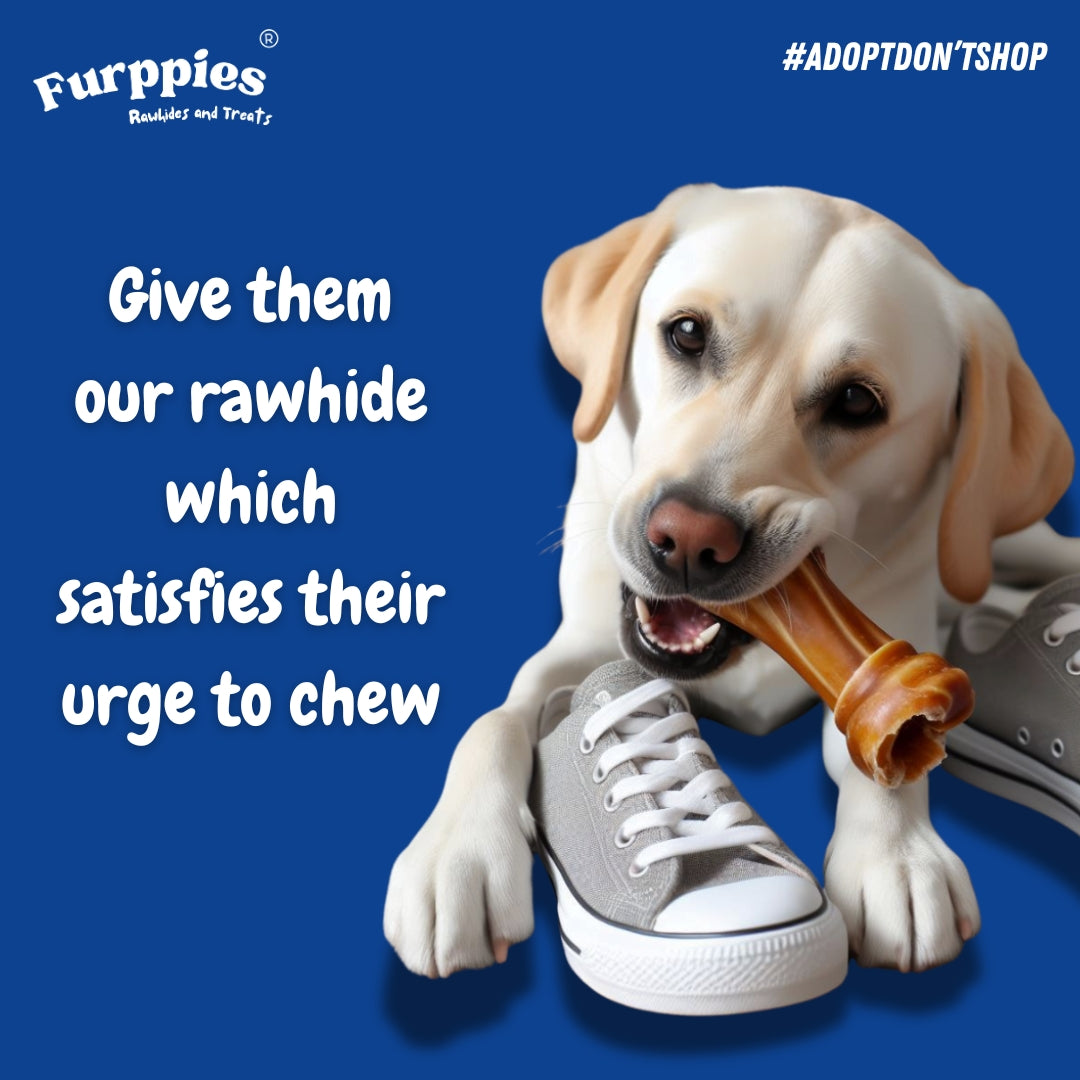 Furppies®
Rawhides and Treats

#ADOPTDON'TSHOP

Give them our rawhide which satisfies their urge to chew