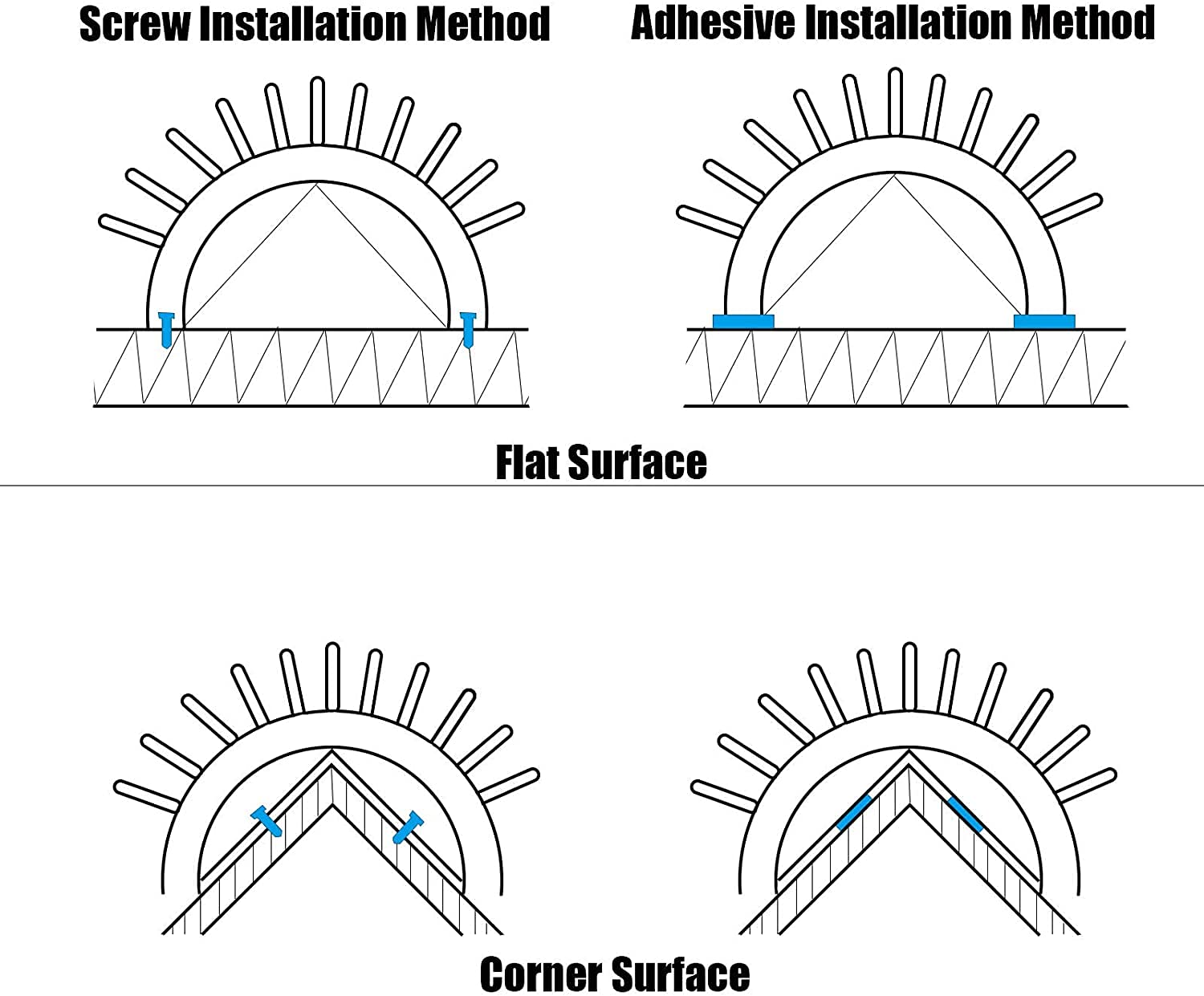 Screw Installation Method

Adhesive Installation Method

Flat Surface

Corner Surface